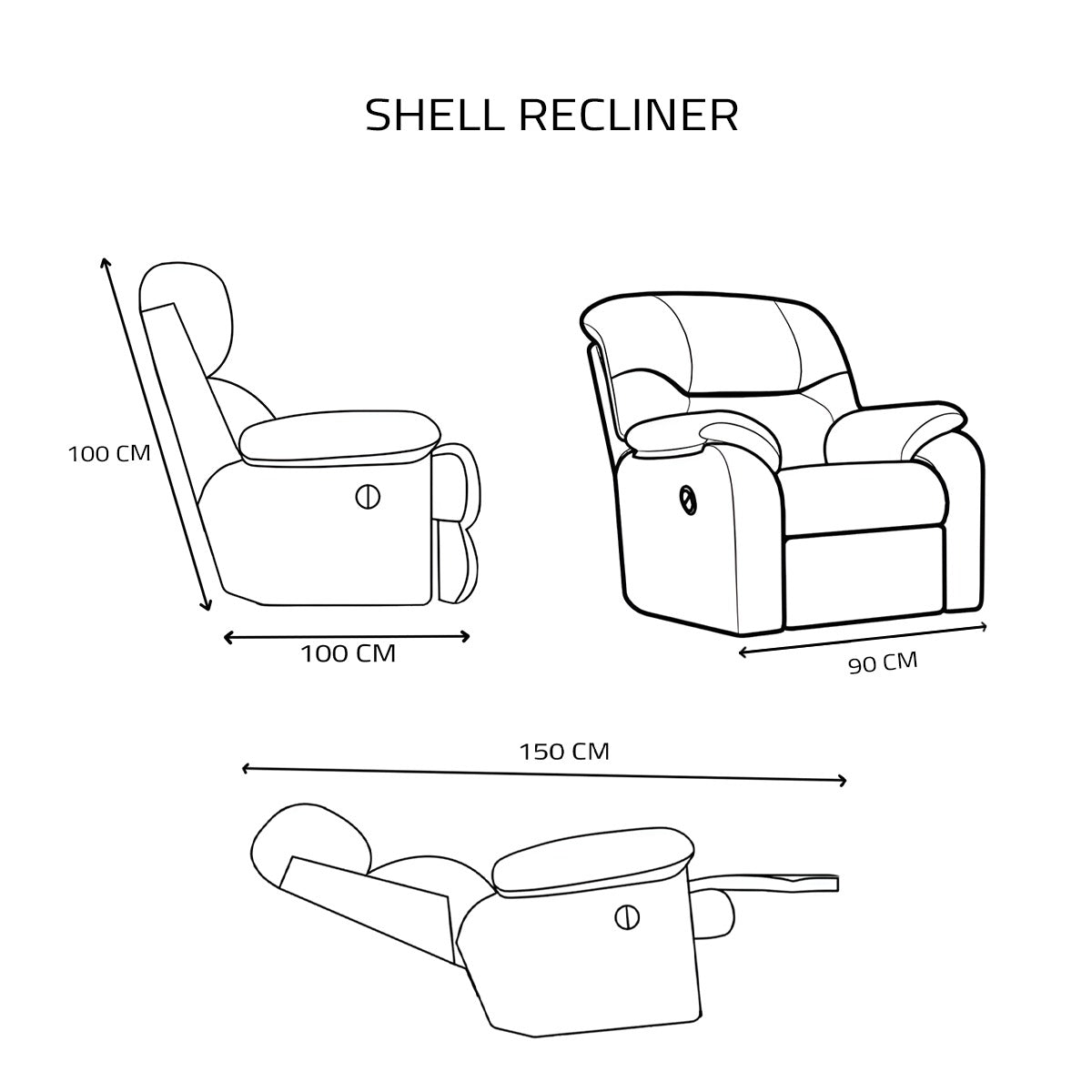 SHELL RECLINER

100 CM

100 CM

90 CM

150 CM