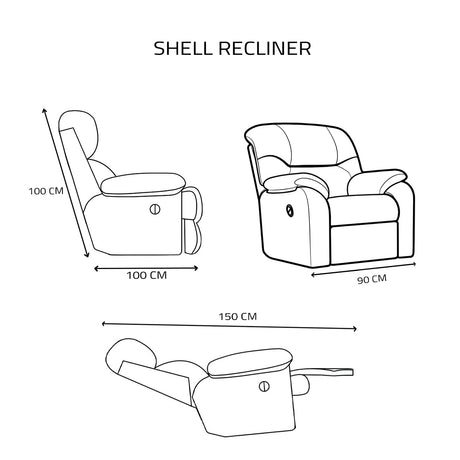 SHELL RECLINER

100 CM

100 CM

90 CM

150 CM